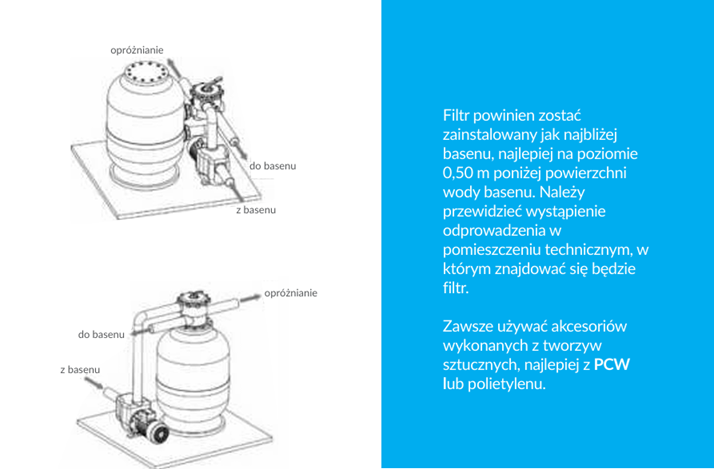 opróżnianie

do basenu

z basenu

opróżnianie

do basenu

z basenu

Filtr powinien zostać zainstalowany jak najbliżej basenu, najlepiej na poziomie 0,50 m poniżej powierzchni wody basenu. Należy przewidzieć wystąpienie odprowadzenia w pomieszczeniu technicznym, w którym znajdować się będzie filtr.

Zawsze używać akcesoriów wykonanych z tworzyw sztucznych, najlepiej z PCW lub polietylenu.